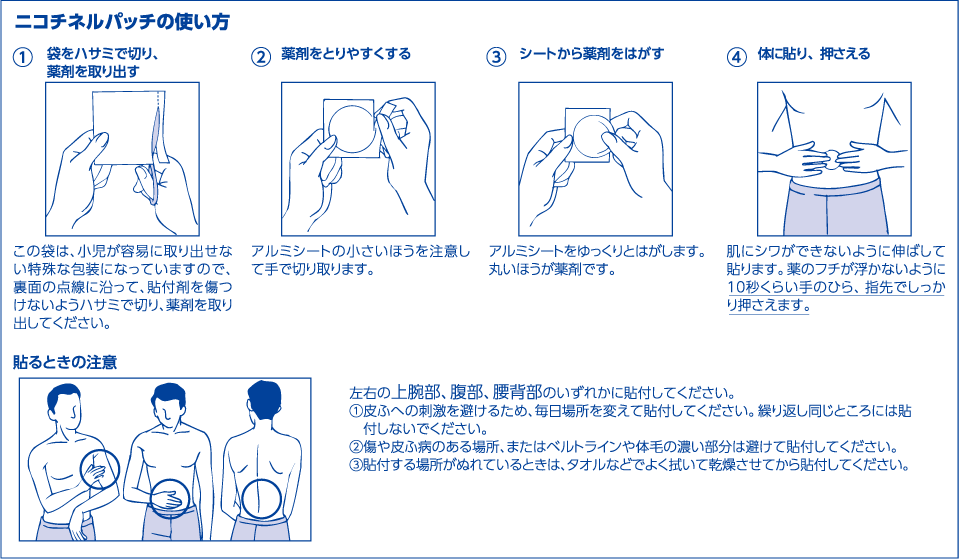 ニコチネルパッチの使い方

① 袋をハサミで切り、薬剤を取り出す

この袋は、小児が容易に取り出せない特殊な包装になっていますので、裏面の点線に沿って、貼付剤を傷つけないようハサミで切り、薬剤を取り出してください。

② 薬剤をとりやすくする

アルミシートの小さいほうを注意して手で切り取ります。

③ シートから薬剤をはがす

アルミシートをゆっくりとはがします。丸いほうが薬剤です。

④ 体に貼り、押さえる

肌にシワができないように伸ばして貼ります。薬のフチが浮かないように10秒くらい手のひら、指先でしっかり押さえます。

貼るときの注意

左右の上腕部、腹部、腰背部のいずれかに貼付してください。
①皮ふへの刺激を避けるため、毎日場所を変えて貼付してください。繰り返し同じところには貼付しないでください。
②傷や皮ふ病のある場所、またはベルトラインや体毛の濃い部分は避けて貼付してください。
③貼付する場所がぬれているときは、タオルなどでよく拭いて乾燥させてから貼付してください。